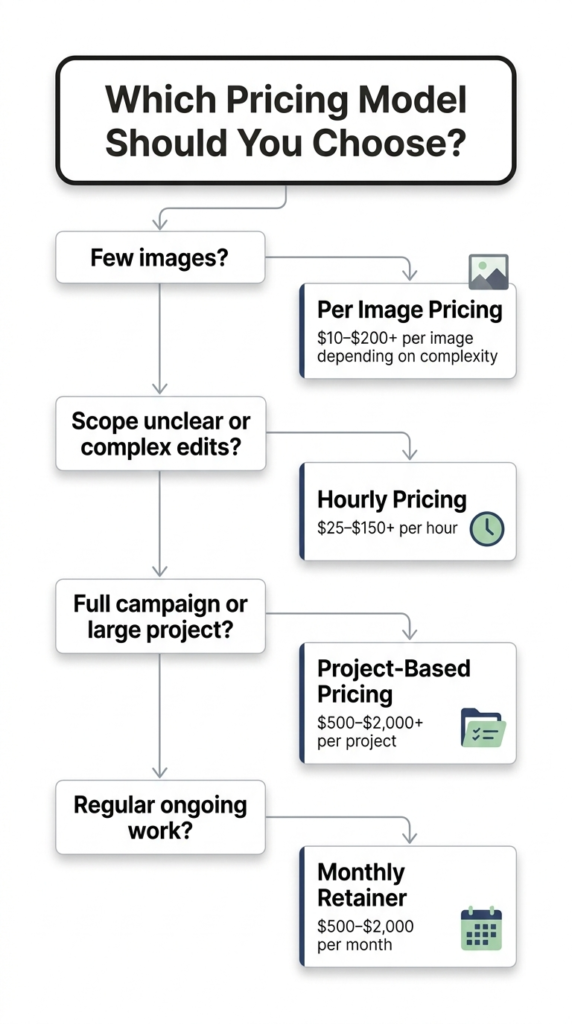 Which Pricing Model Should You Choose?

Few images?

Per Image Pricing
\$10–\$200+ per image depending on complexity

Scope unclear or complex edits?

Hourly Pricing
\$25–\$150+ per hour

Full campaign or large project?

Project-Based Pricing
\$500–\$2,000+ per project

Regular ongoing work?

Monthly Retainer
\$500–\$2,000 per month