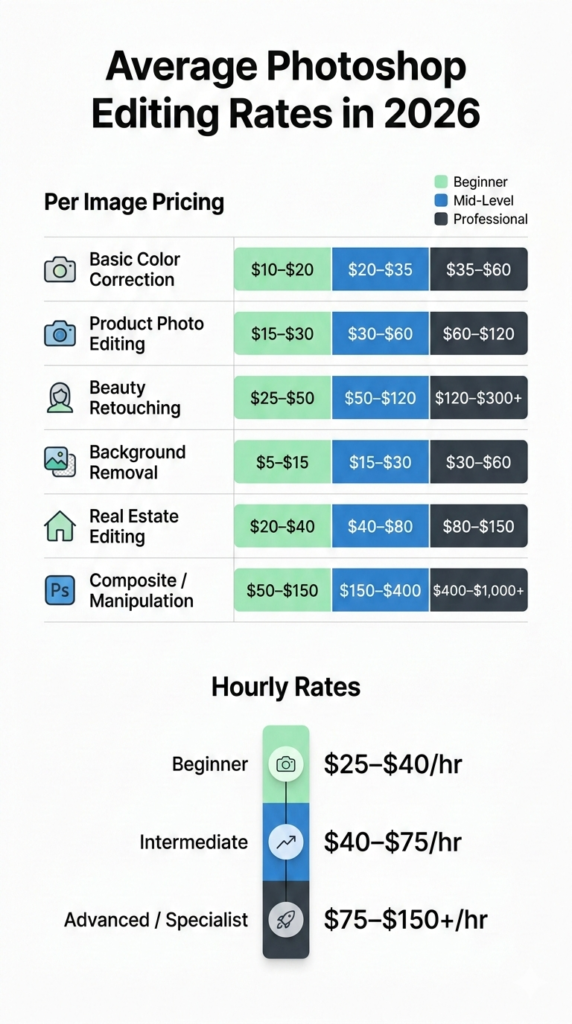 Average Photoshop Editing Rates in 2026

Per Image Pricing

Beginner
Mid-Level
Professional

| | | | |
|---|---|---|---|
| Basic Color Correction | \$10–\$20 | \$20–\$35 | \$35–\$60 |
| Product Photo Editing | \$15–\$30 | \$30–\$60 | \$60–\$120 |
| Beauty Retouching | \$25–\$50 | \$50–\$120 | \$120–\$300+ |
| Background Removal | \$5–\$15 | \$15–\$30 | \$30–\$60 |
| Real Estate Editing | \$20–\$40 | \$40–\$80 | \$80–\$150 |
| Ps Composite / Manipulation | \$50–\$150 | \$150–\$400 | \$400–\$1,000+ |

Hourly Rates

Beginner \$25–\$40/hr

Intermediate \$40–\$75/hr

Advanced / Specialist \$75–\$150+/hr